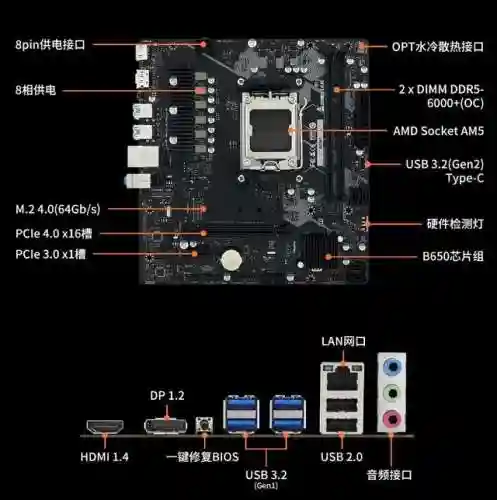 8pin供电接口

8相供电

M.2 4.0(64Gb/s)

PCIe 4.0 x16槽

PCIe 3.0 x1槽

OPT水冷散热接口

2 x DIMM DDR5-6000+(OC)

AMD Socket AM5

USB 3.2(Gen2) Type-C

硬件检测灯

B650芯片组

LAN网口

DP 1.2

HDMI 1.4

一键修复BIOS

USB 3.2 (Gen1)

USB 2.0

音频接口